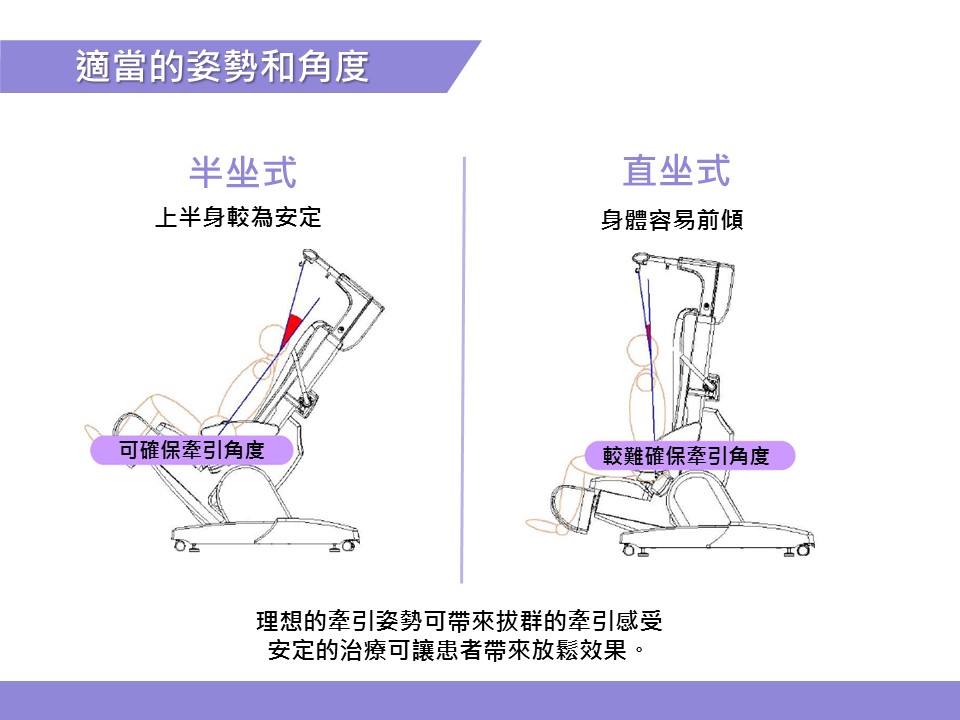 適當的姿勢和角度

半坐式

上半身較為安定

可確保牽引角度

直坐式

身體容易前傾

較難確保牽引角度

理想的牽引姿勢可帶來拔群的牽引感受
安定的治療可讓患者帶來放鬆效果。